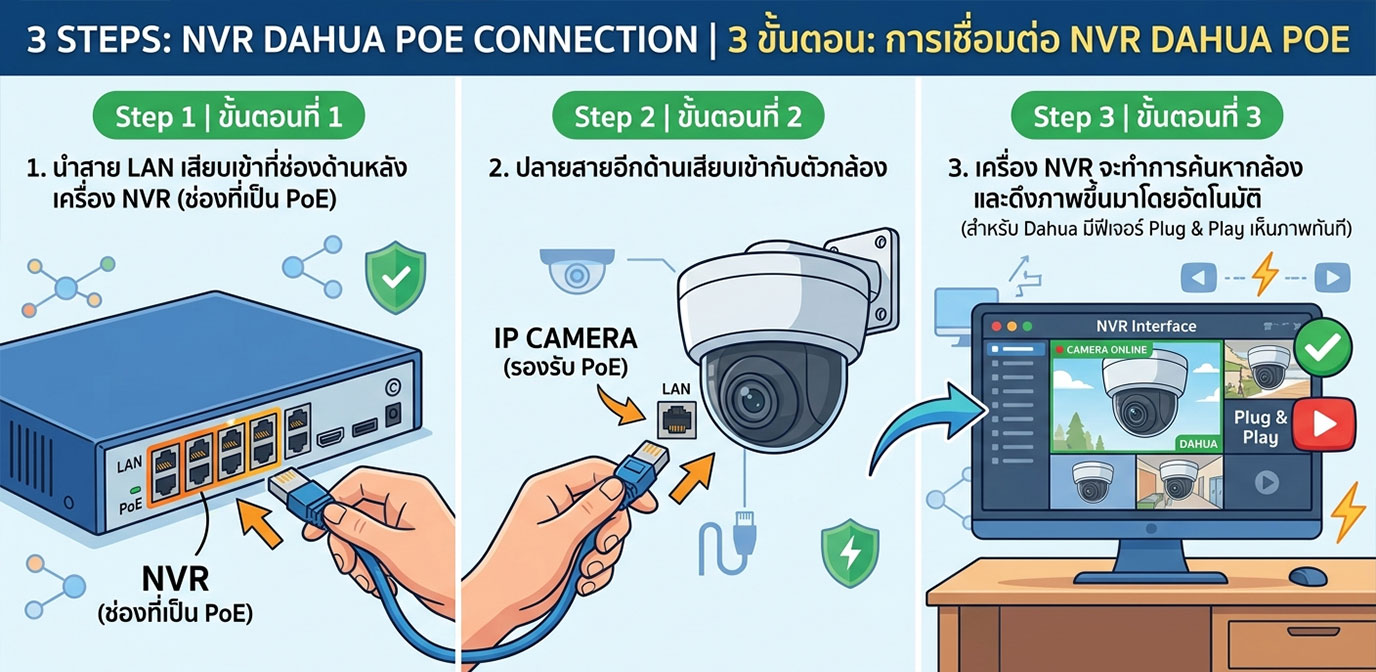 3 STEPS: NVR DAHUA POE CONNECTION | 3 ขั้นตอน: การเชื่อมต่อ NVR DAHUA POE

Step 1 | ขั้นตอนที่ 1

1. นำสาย LAN เสียบเข้าที่ช่องด้านหลังเครื่อง NVR (ช่องที่เป็น PoE)

LAN

PoE

NVR
(ช่องที่เป็น PoE)

Step 2 | ขั้นตอนที่ 2

2. ปลายสายอีกด้านเสียบเข้ากับตัวกล้อง

IP CAMERA
(รองรับ PoE)

LAN

Step 3 | ขั้นตอนที่ 3

3. เครื่อง NVR จะทำการค้นหากล้องและดึงภาพขึ้นมาโดยอัตโนมัติ
(สำหรับ Dahua มีฟีเจอร์ Plug & Play เห็นภาพทันที)

NVR Interface

CAMERA ONLINE

DAHUA

Plug & Play